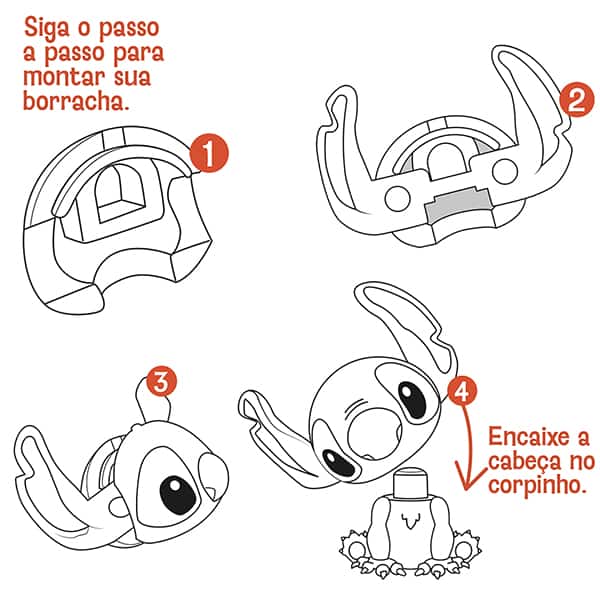 Siga o passo a passo para montar sua borracha.

1

2

3

4

Encaixe a cabeça no corpinho.