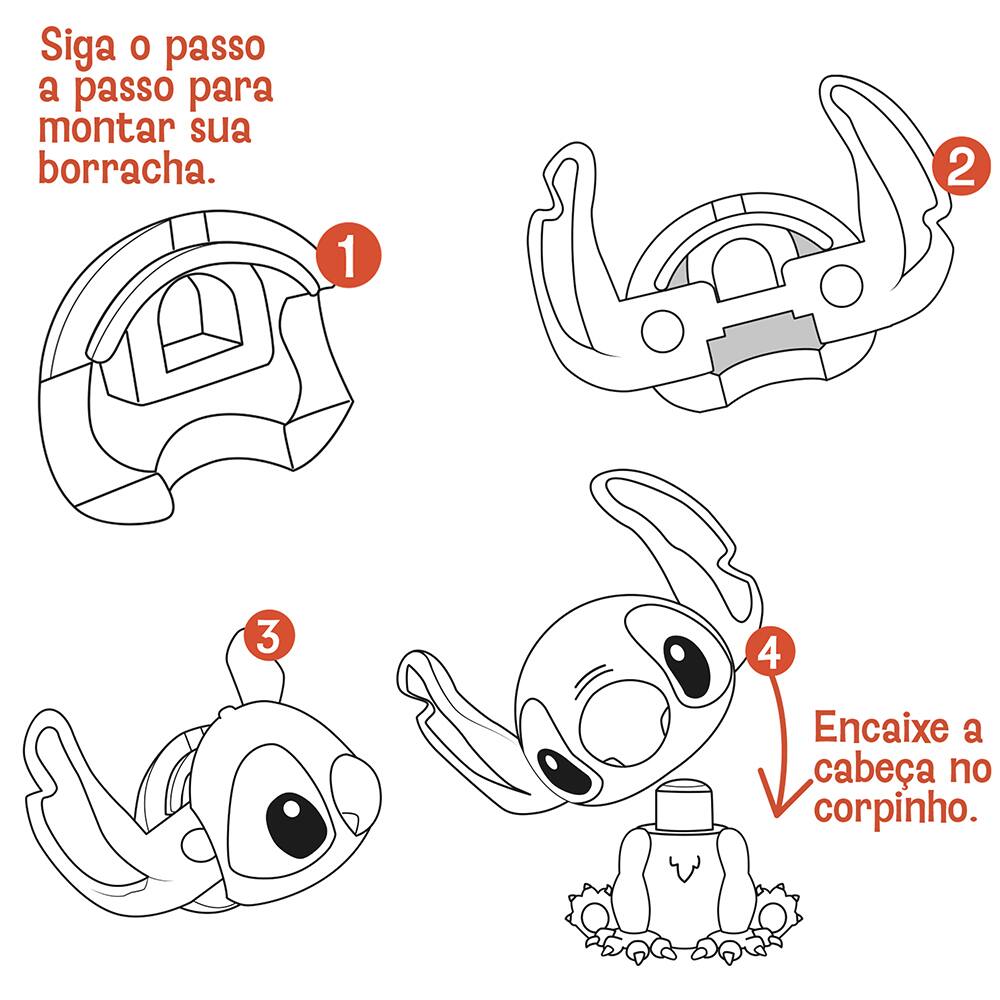 Siga o passo a passo para montar sua borracha.

1

2

3

4

Encaixe a cabeça no corpinho.