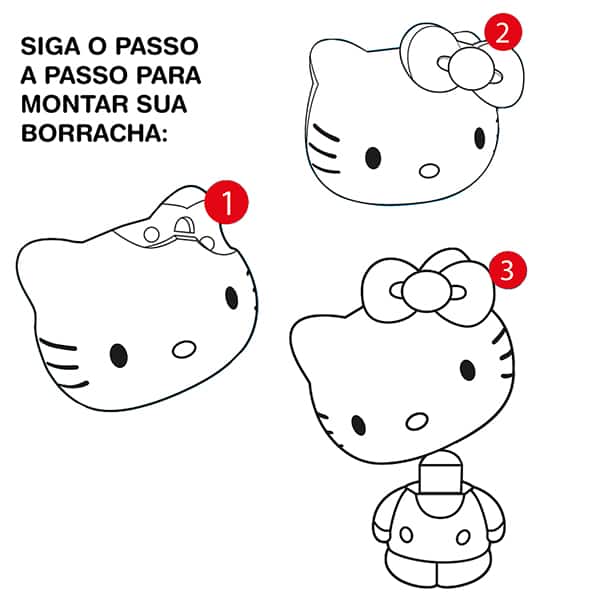 SIGA O PASSO A PASSO PARA MONTAR SUA BORRACHA:

2

1

3