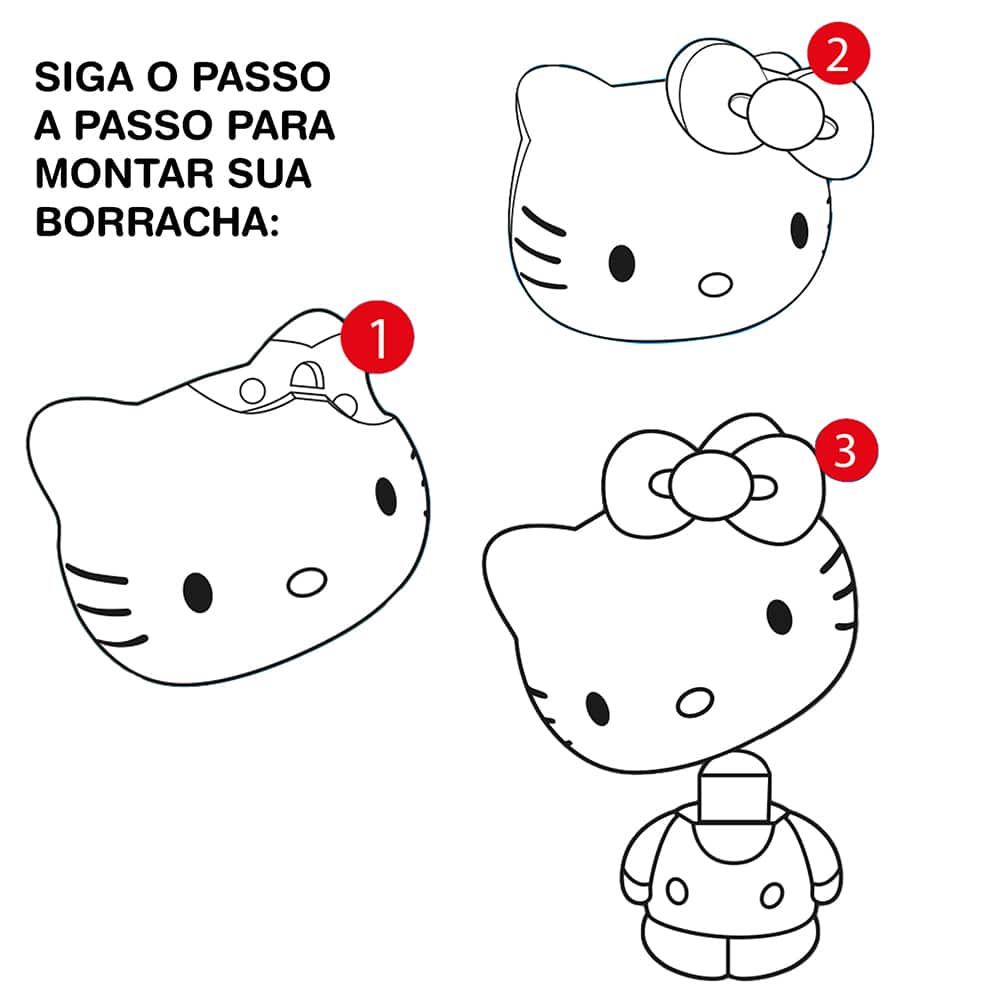 SIGA O PASSO A PASSO PARA MONTAR SUA BORRACHA:

2

1

3