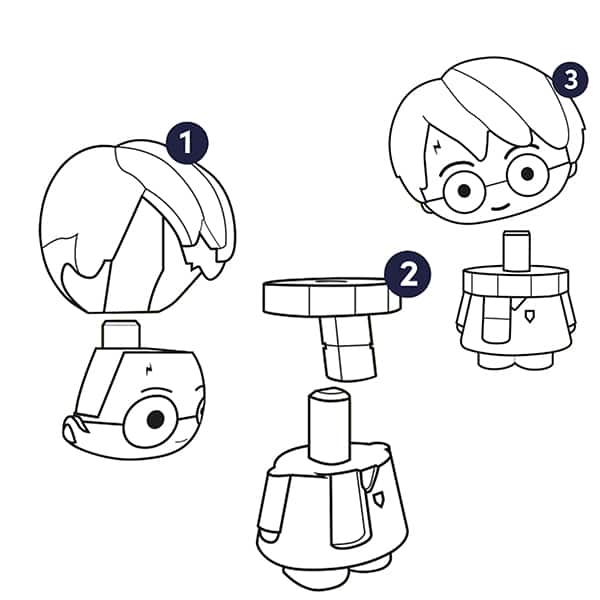 1

2

3