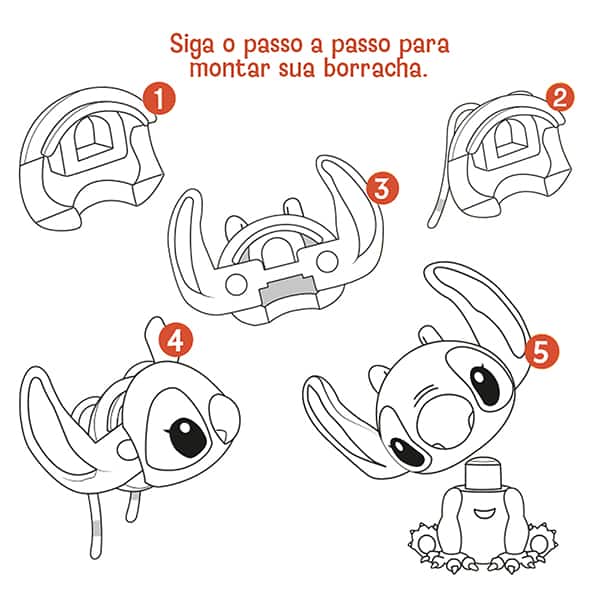 Siga o passo a passo para montar sua borracha.

1

2

3

4

5