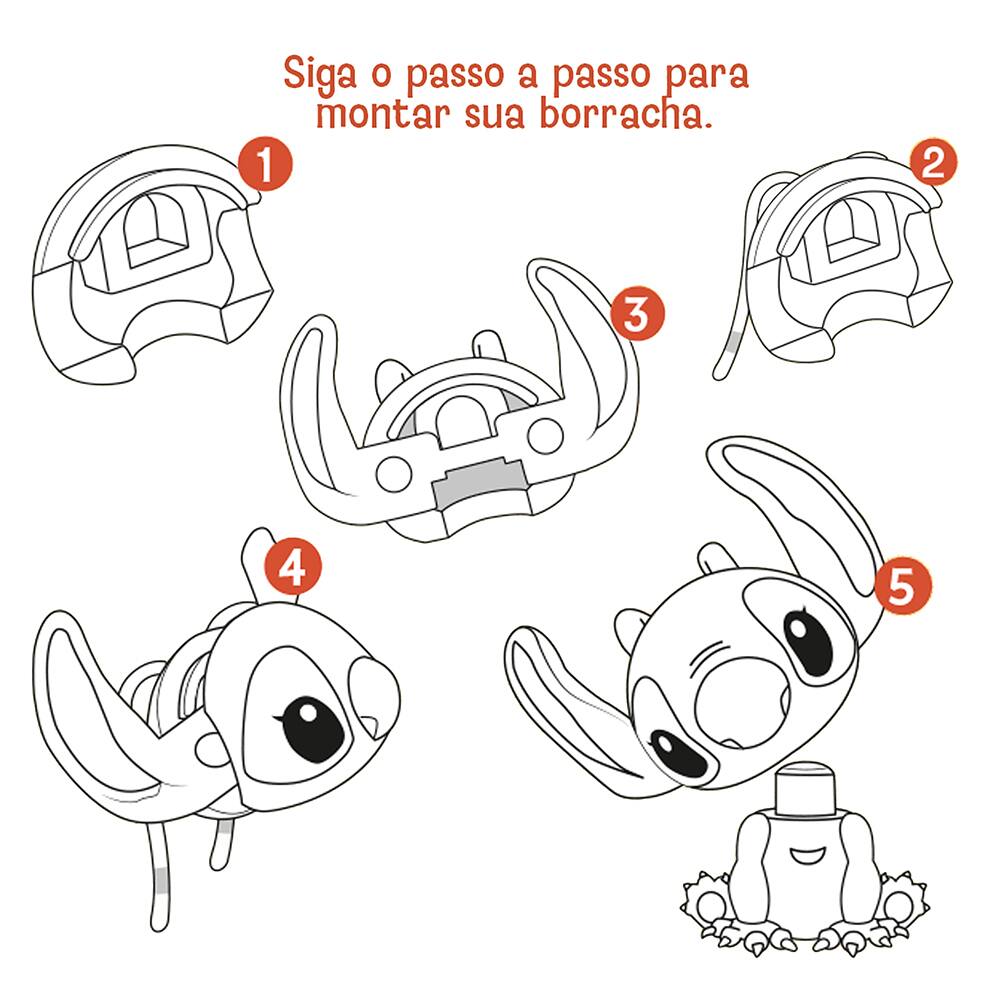 Siga o passo a passo para montar sua borracha.

1

2

3

4

5