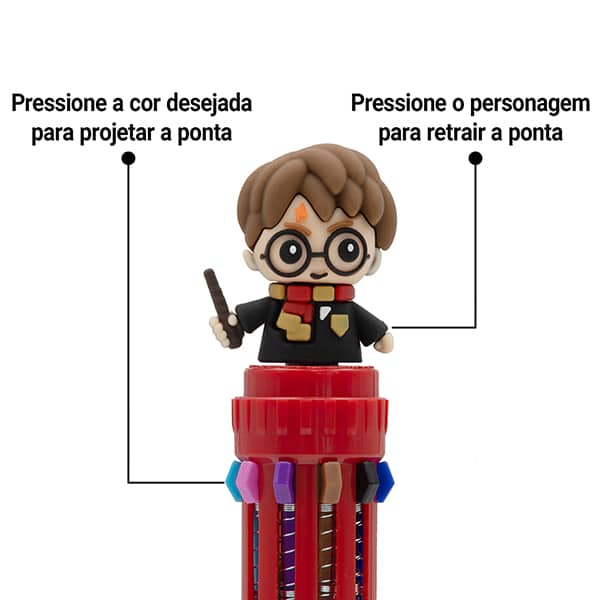 Pressione a cor desejada para projetar a ponta

Pressione o personagem para retrair a ponta