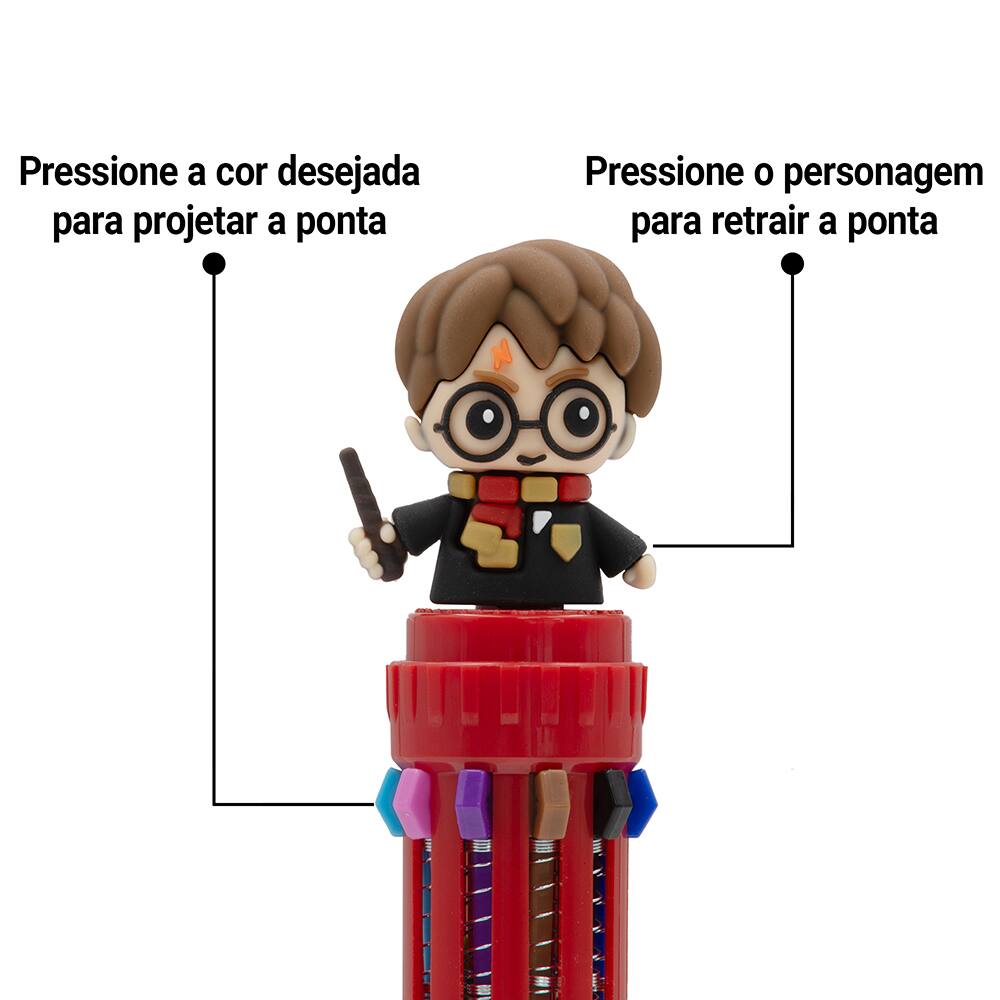 Pressione a cor desejada para projetar a ponta

Pressione o personagem para retrair a ponta