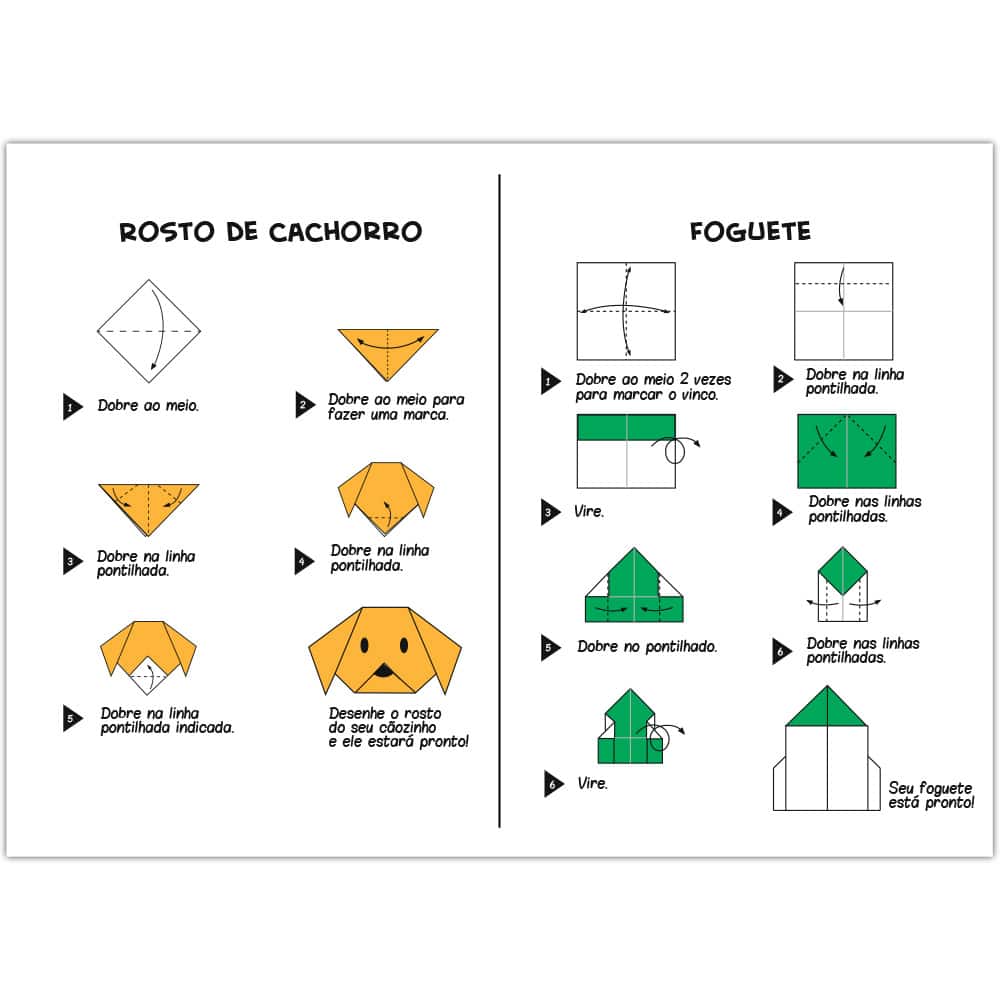 ROSTO DE CACHORRO

1 Dobre ao meio.

2 Dobre ao meio para fazer uma marca.

3 Dobre na linha pontilhada.

4 Dobre na linha pontilhada.

5 Dobre na linha pontilhada indicada.

Desenhe o rosto do seu cãozinho e ele estará pronto!

FOGUETE

1 Dobre ao meio 2 vezes para marcar o vinco.

2 Dobre na linha pontilhada.

3 Vire.

4 Dobre nas linhas pontilhadas.

5 Dobre no pontilhado.

6 Dobre nas linhas pontilhadas.

6 Vire.

Seu foguete está pronto!