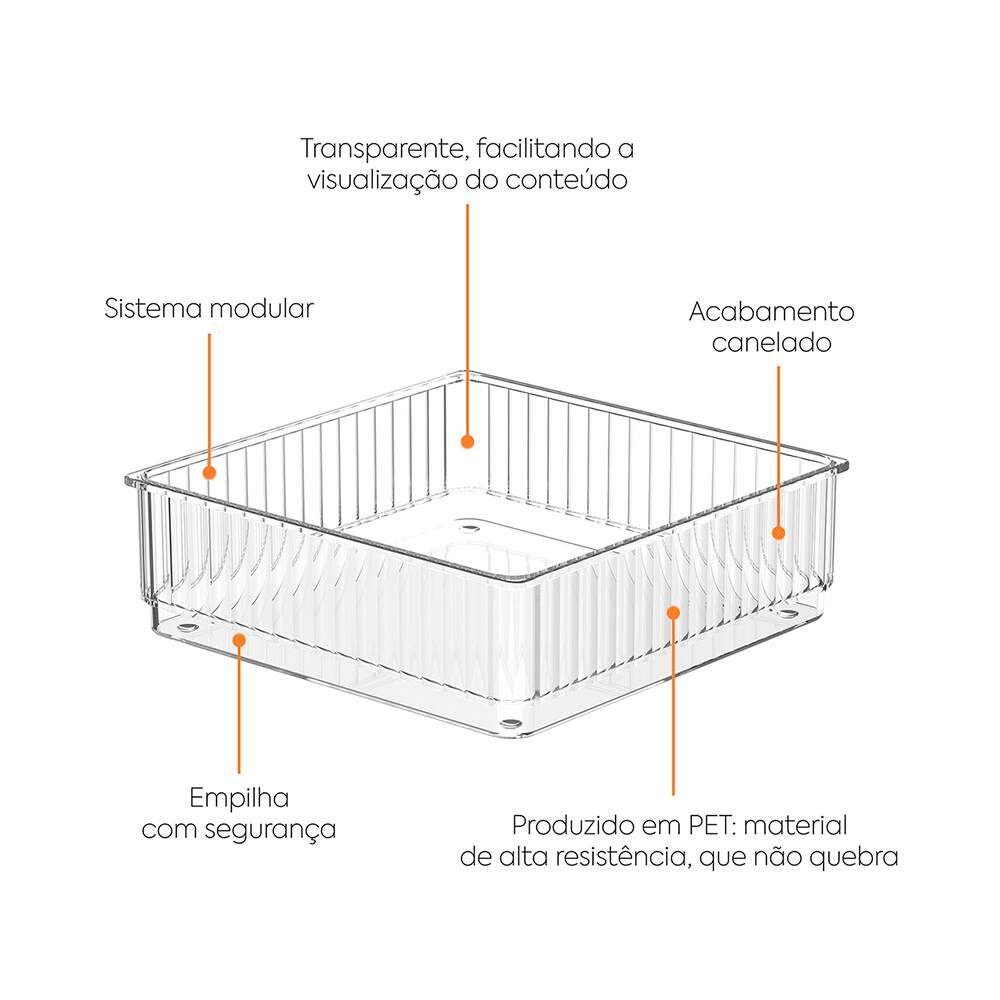 Transparente, facilitando a visualização do conteúdo

Sistema modular

Acabamento canelado

Empilha com segurança

Produzido em PET: material de alta resistência, que não quebra